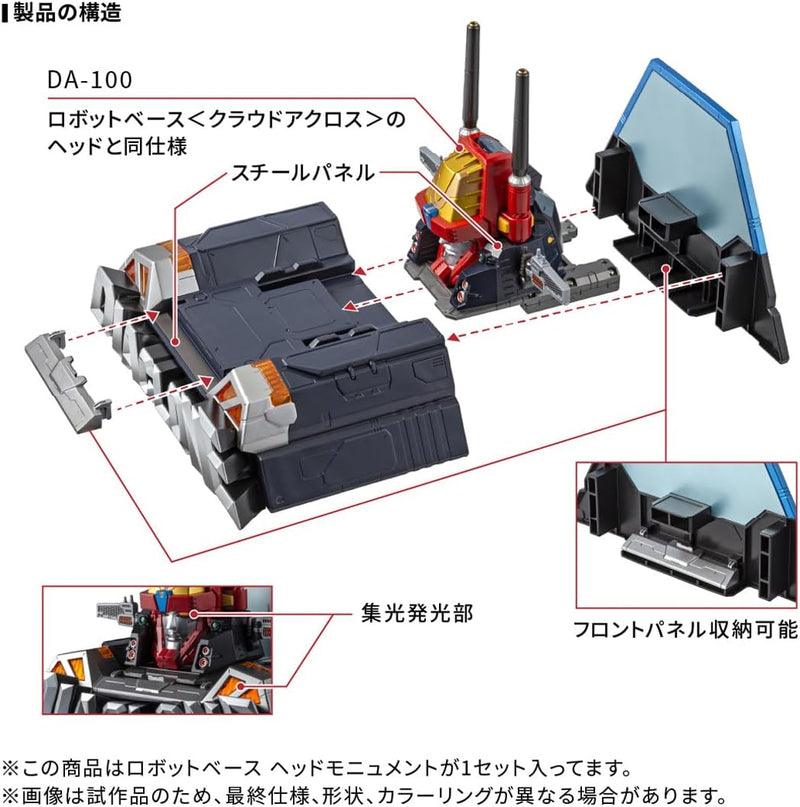 製品の構造

DA-100
ロボットベース＜クラウドアクロス＞のヘッドと同仕様

スチールパネル

集光発光部

フロントパネル収納可能

※この商品はロボットベース ヘッドモニュメントが1セット入ってます。
※画像は試作品のため、最終仕様、形状、カラーリングが異なる場合があります。