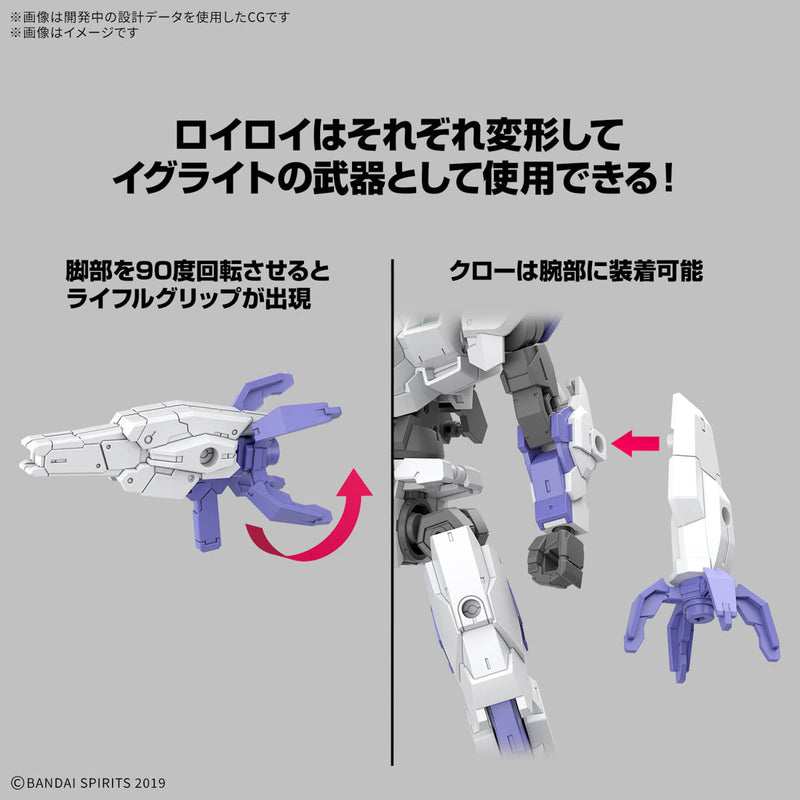 ※画像は開発中の設計データを使用したCGです
※画像はイメージです

ロイロイはそれぞれ変形して
イグライトの武器として使用できる！

脚部を90度回転させると
ライフルグリップが出現

クローは腕部に装着可能

©BANDAI SPIRITS 2019