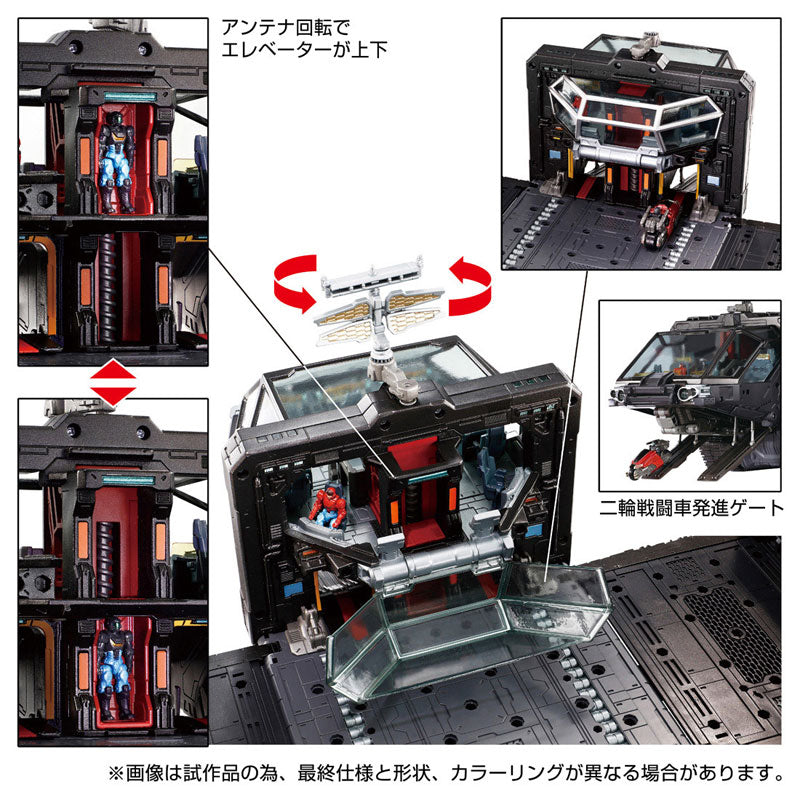 アンテナ回転で
エレベーターが上下

二輪戦闘車発進ゲート

※画像は試作品の為、最終仕様と形状、カラーリングが異なる場合があります。