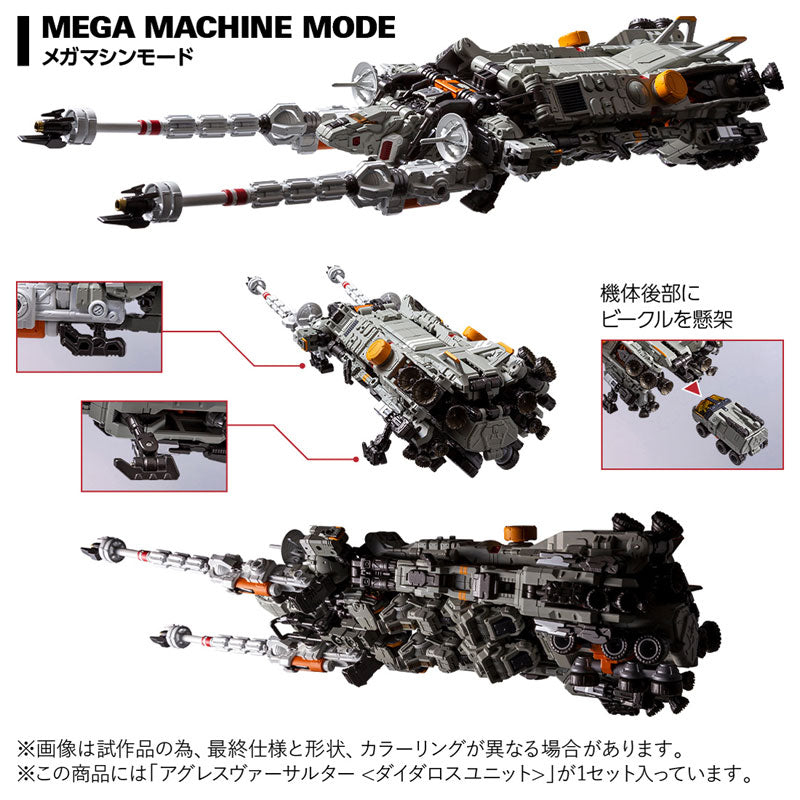 MEGA MACHINE MODE
メガマシンモード

機体後部に
ビークルを懸架

※画像は試作品の為、最終仕様と形状、カラーリングが異なる場合があります。
※この商品には「アグレスヴァーサルター <ダイダロスユニット>」が1セット入っています。