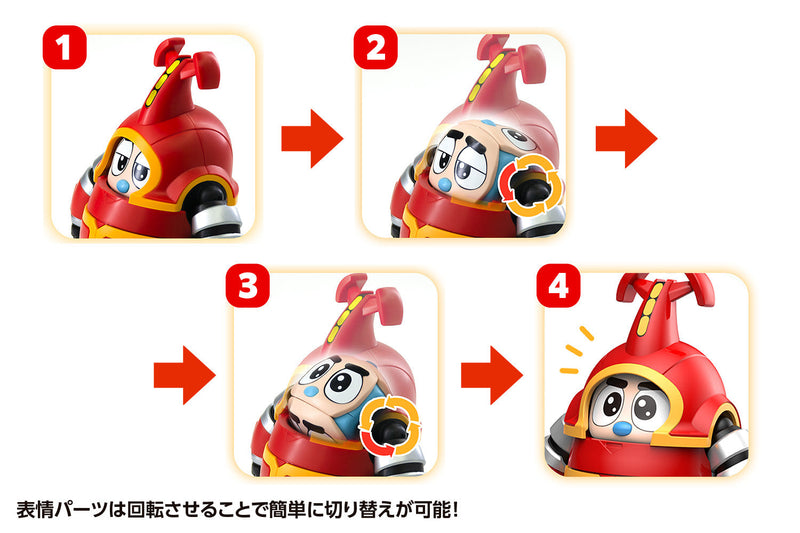 1

2

3

4

表情パーツは回転させることで簡単に切り替えが可能!