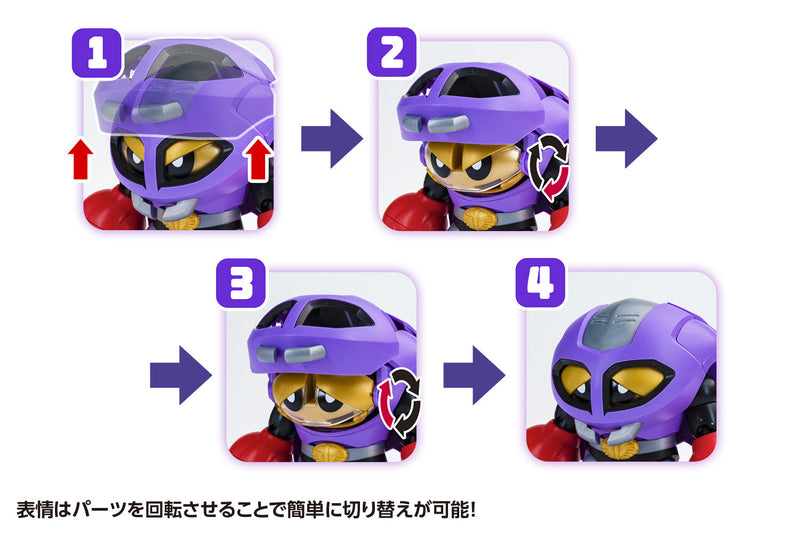 1

2

3

4

表情はパーツを回転させることで簡単に切り替えが可能!