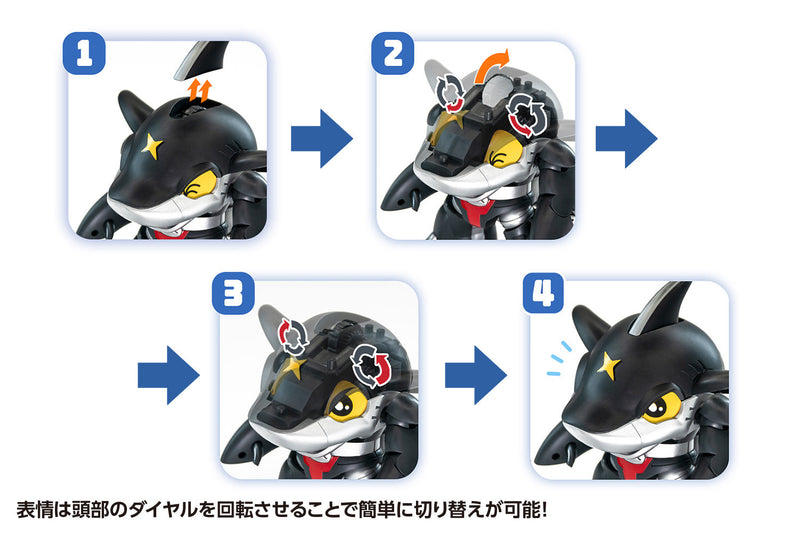 1

2

3

4

表情は頭部のダイヤルを回転させることで簡単に切り替えが可能!