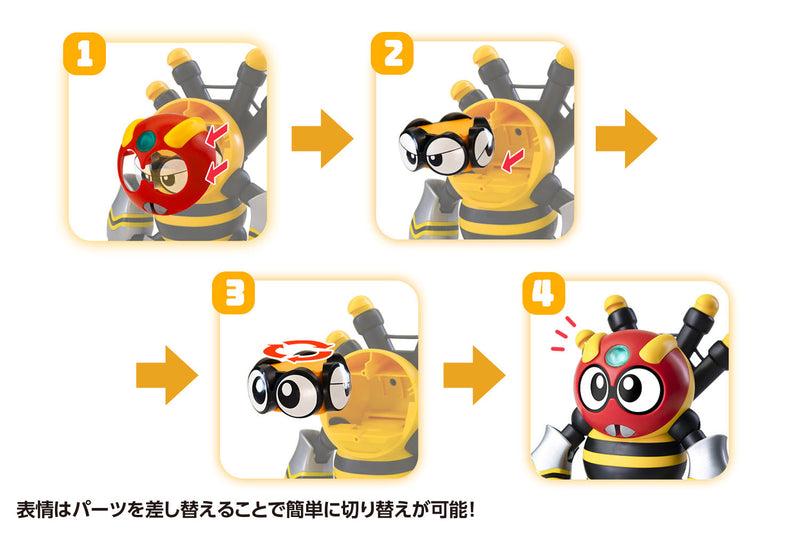 1

2

3

4

表情はパーツを差し替えることで簡単に切り替えが可能!