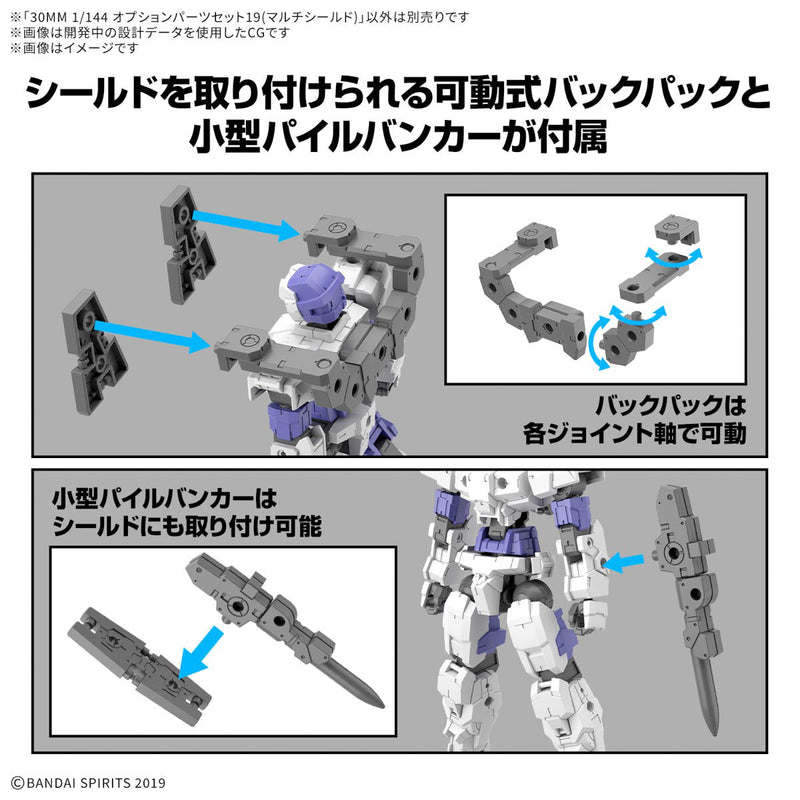 ※「30MM 1/144 オプションパーツセット19(マルチシールド)」以外は別売りです
※画像は開発中の設計データを使用したCGです
※画像はイメージです

シールドを取り付けられる可動式バックパックと小型パイルバンカーが付属

バックパックは各ジョイント軸で可動

小型パイルバンカーはシールドにも取り付け可能

©BANDAI SPIRITS 2019