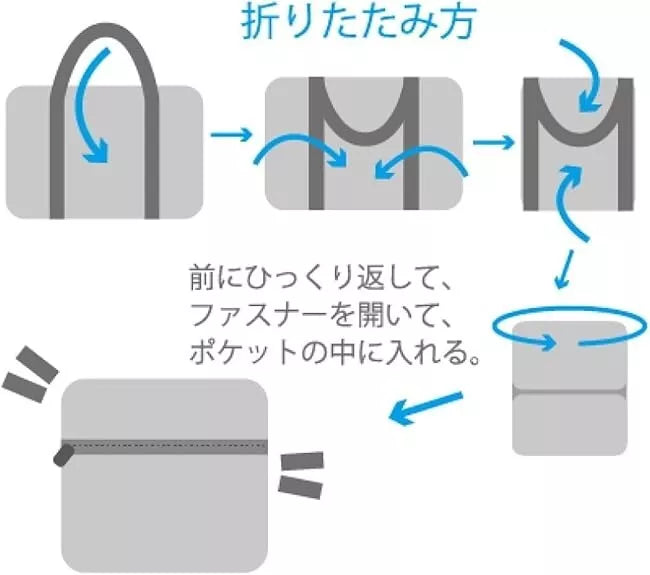 折りたたみ方

前にひっくり返して、
ファスナーを開いて、
ポケットの中に入れる。